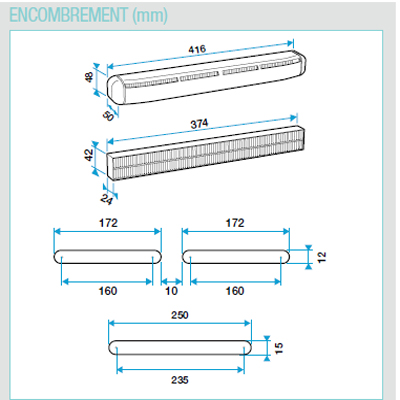 ENCOMBREMENT (mm)

416
48
50

374
42
24

172
172
12
160
10
160

250
15
235